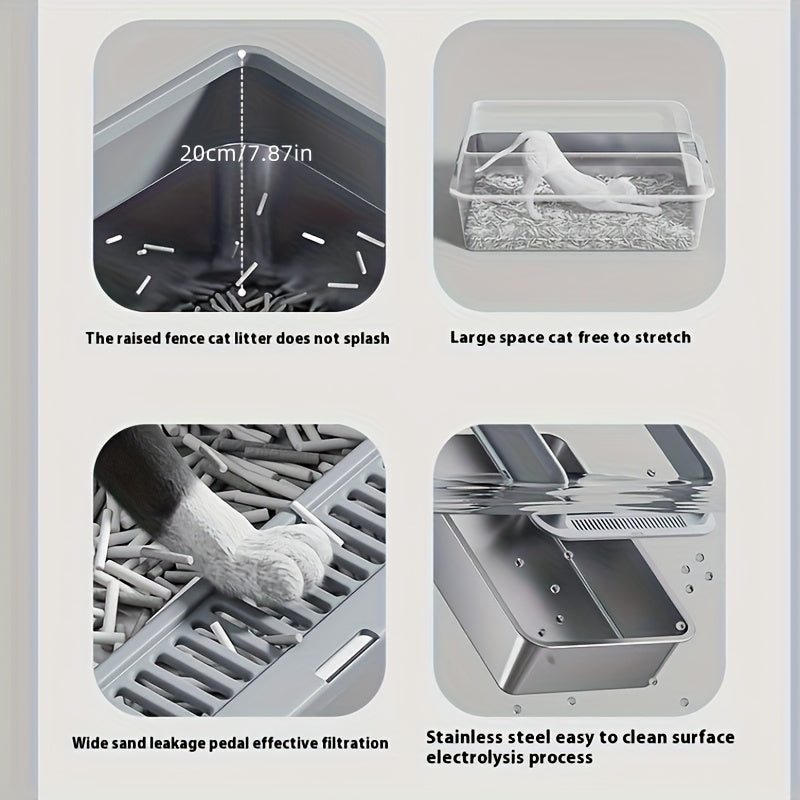 20cm/7.87in

The raised fence cat litter does not splash

Large space cat free to stretch

Wide sand leakage pedal effective filtration

Stainless steel easy to clean surface electrolysis process