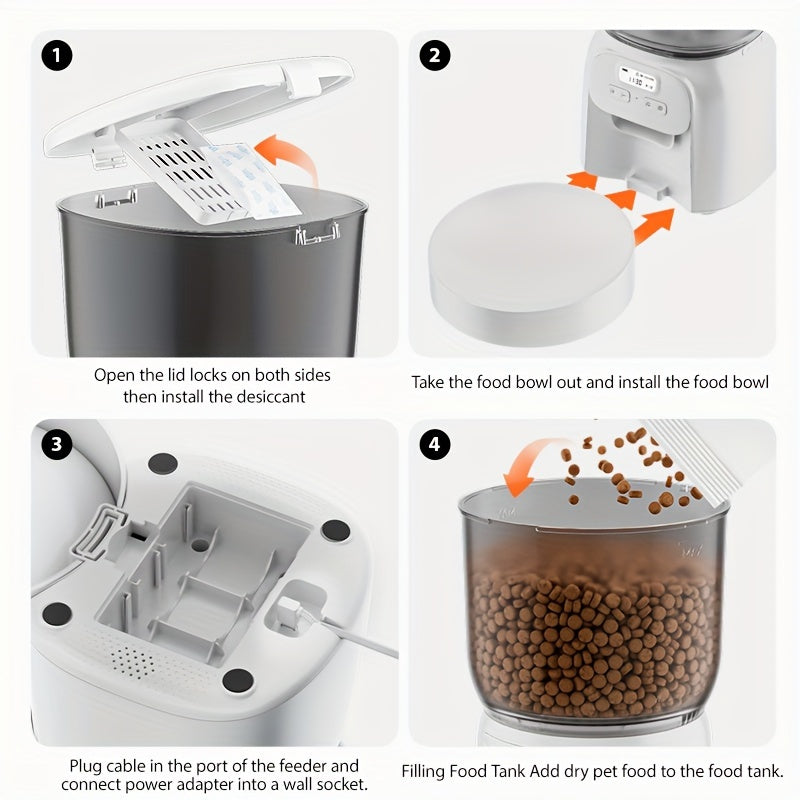 1

Open the lid locks on both sides then install the desiccant

2

11:30

Take the food bowl out and install the food bowl

3

Plug cable in the port of the feeder and connect power adapter into a wall socket.

4

Filling Food Tank Add dry pet food to the food tank.