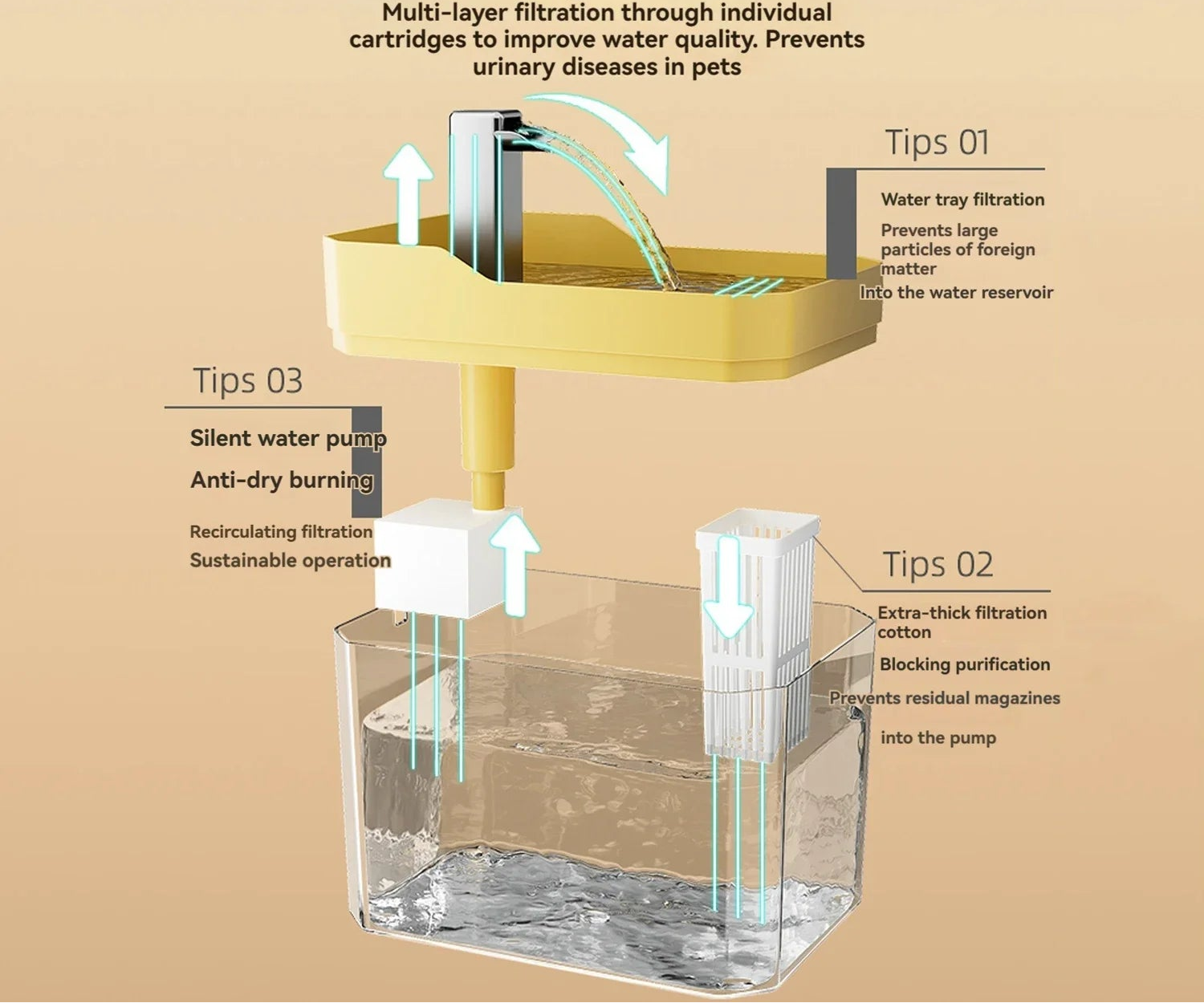 Multi-layer filtration through individual cartridges to improve water quality. Prevents urinary diseases in pets

Tips 01

Water tray filtration

Prevents large particles of foreign matter

Into the water reservoir

Tips 03

Silent water pump

Anti-dry burning

Recirculating filtration

Sustainable operation

Tips 02

Extra-thick filtration cotton

Blocking purification

Prevents residual magazines

into the pump