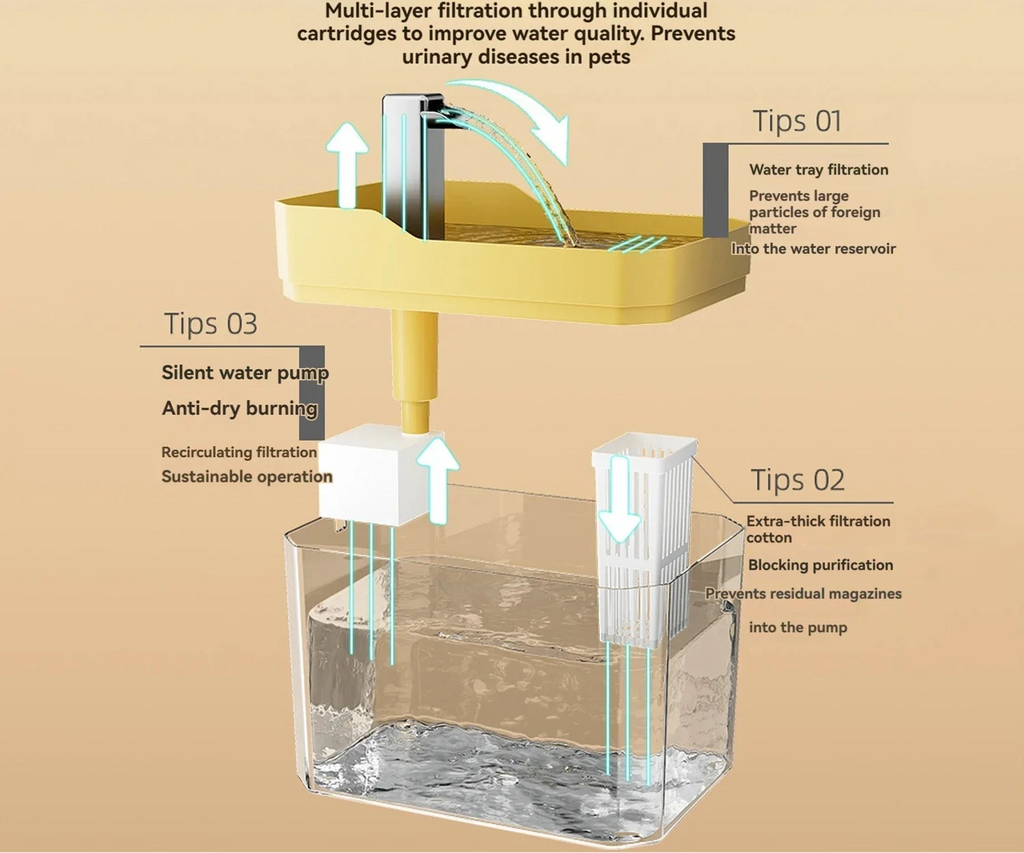 Multi-layer filtration through individual cartridges to improve water quality. Prevents urinary diseases in pets

Tips 01

Water tray filtration

Prevents large particles of foreign matter

Into the water reservoir

Tips 03

Silent water pump

Anti-dry burning

Recirculating filtration

Sustainable operation

Tips 02

Extra-thick filtration cotton

Blocking purification

Prevents residual magazines

into the pump