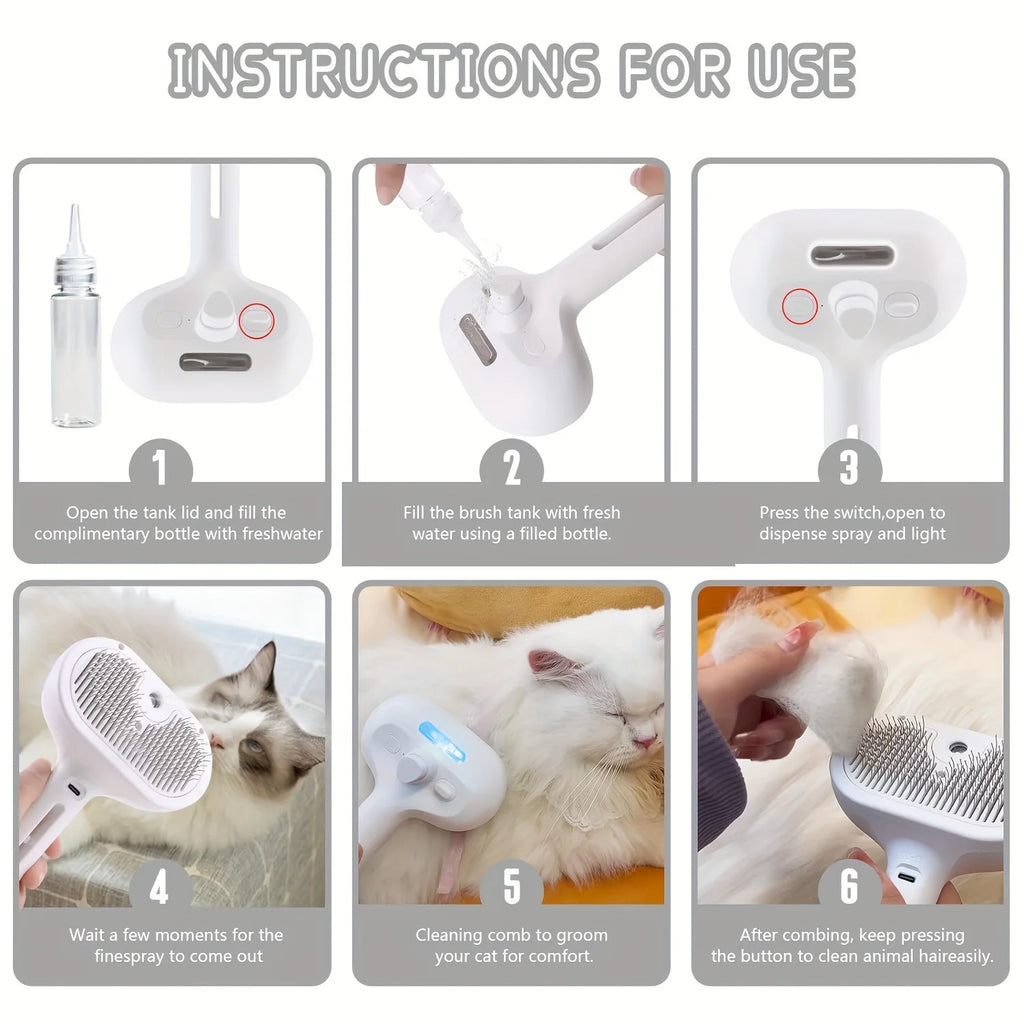 INSTRUCTIONS FOR USE

1

Open the tank lid and fill the complimentary bottle with freshwater

2

Fill the brush tank with fresh water using a filled bottle.

3

Press the switch,open to dispense spray and light

4

Wait a few moments for the finespray to come out

5

Cleaning comb to groom your cat for comfort.

6

After combing, keep pressing the button to clean animal haireasily.