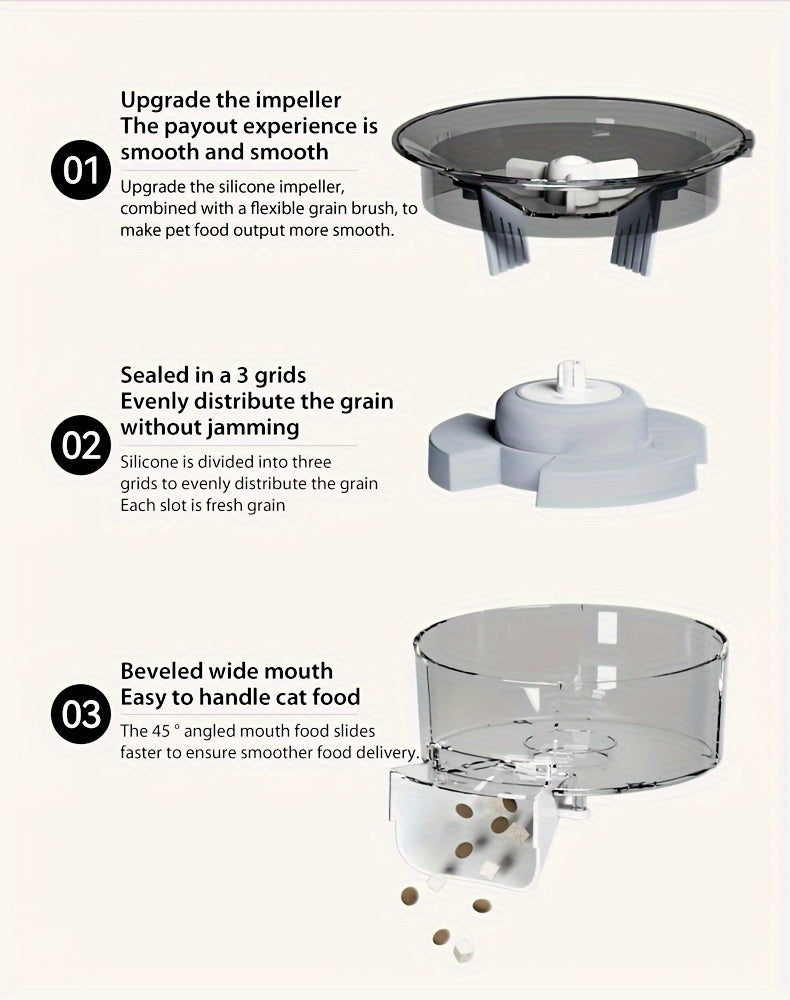 01

Upgrade the impeller
The payout experience is smooth and smooth

Upgrade the silicone impeller, combined with a flexible grain brush, to make pet food output more smooth.

02

Sealed in a 3 grids
Evenly distribute the grain without jamming

Silicone is divided into three grids to evenly distribute the grain
Each slot is fresh grain

03

Beveled wide mouth
Easy to handle cat food

The 45 ° angled mouth food slides faster to ensure smoother food delivery.