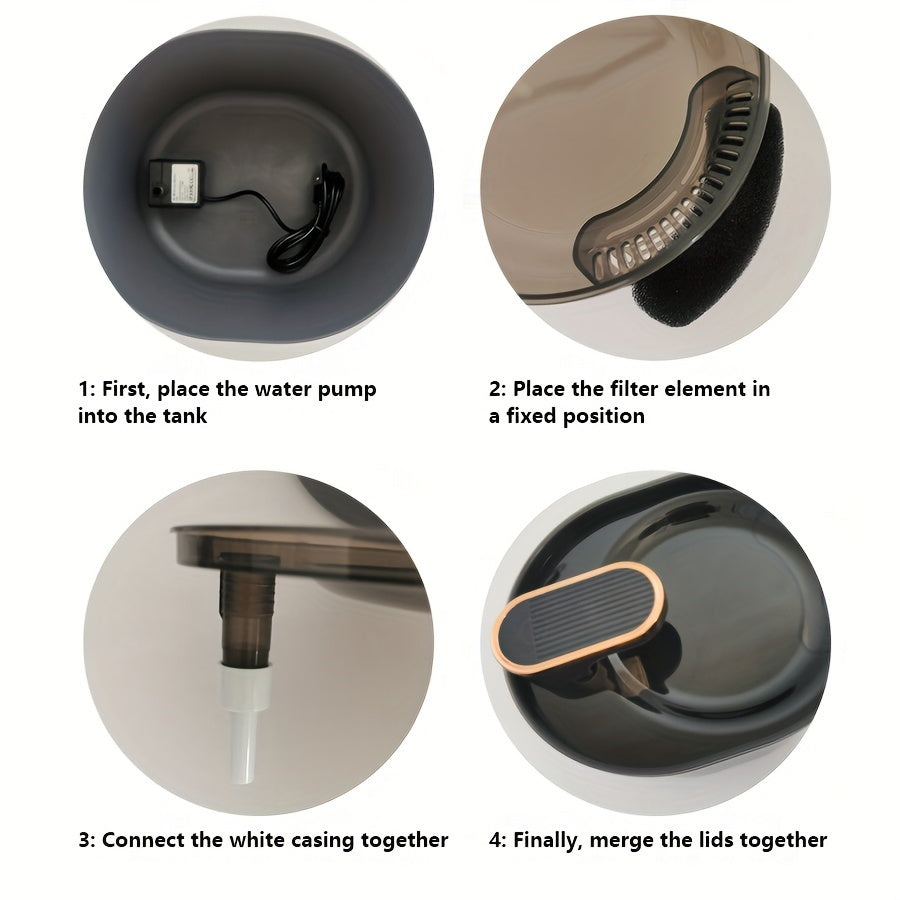 1: First, place the water pump into the tank

2: Place the filter element in a fixed position

3: Connect the white casing together

4: Finally, merge the lids together