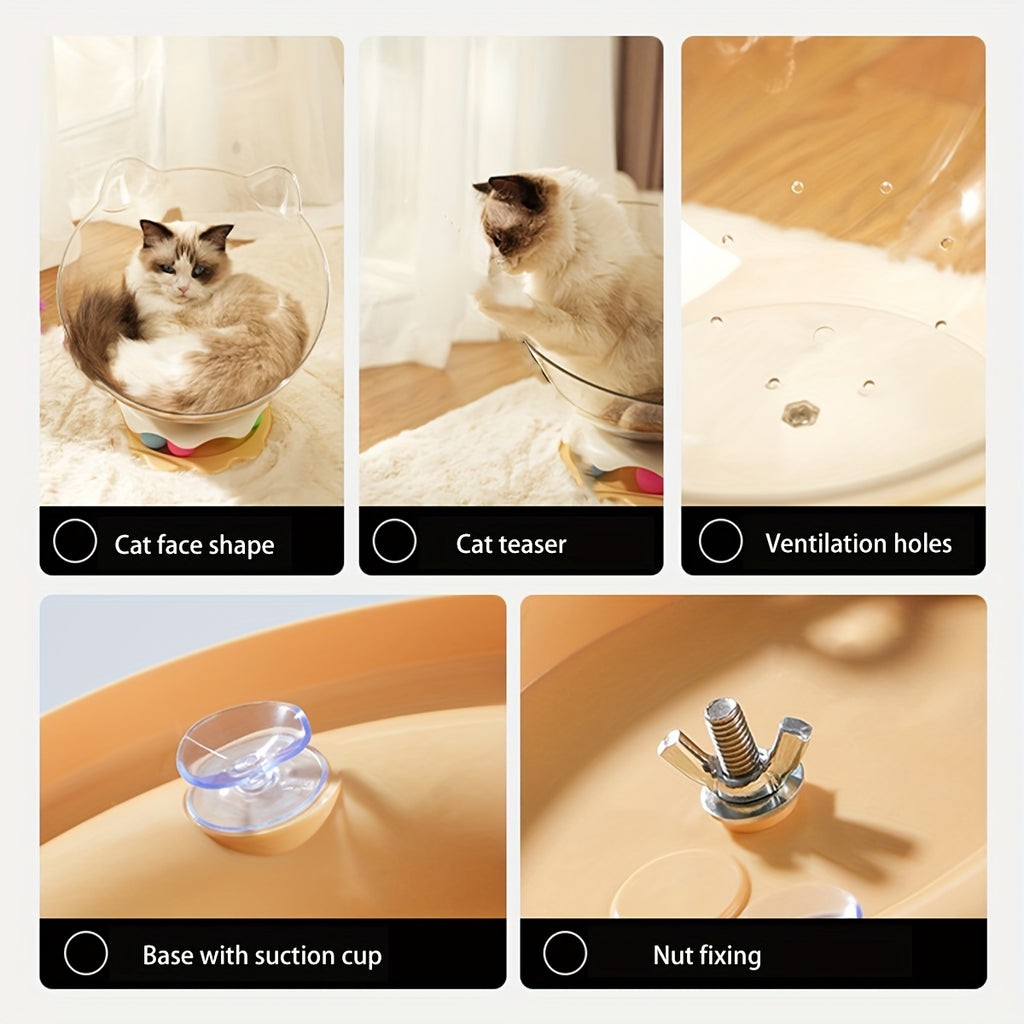 Cat face shape

Cat teaser

Ventilation holes

Base with suction cup

Nut fixing